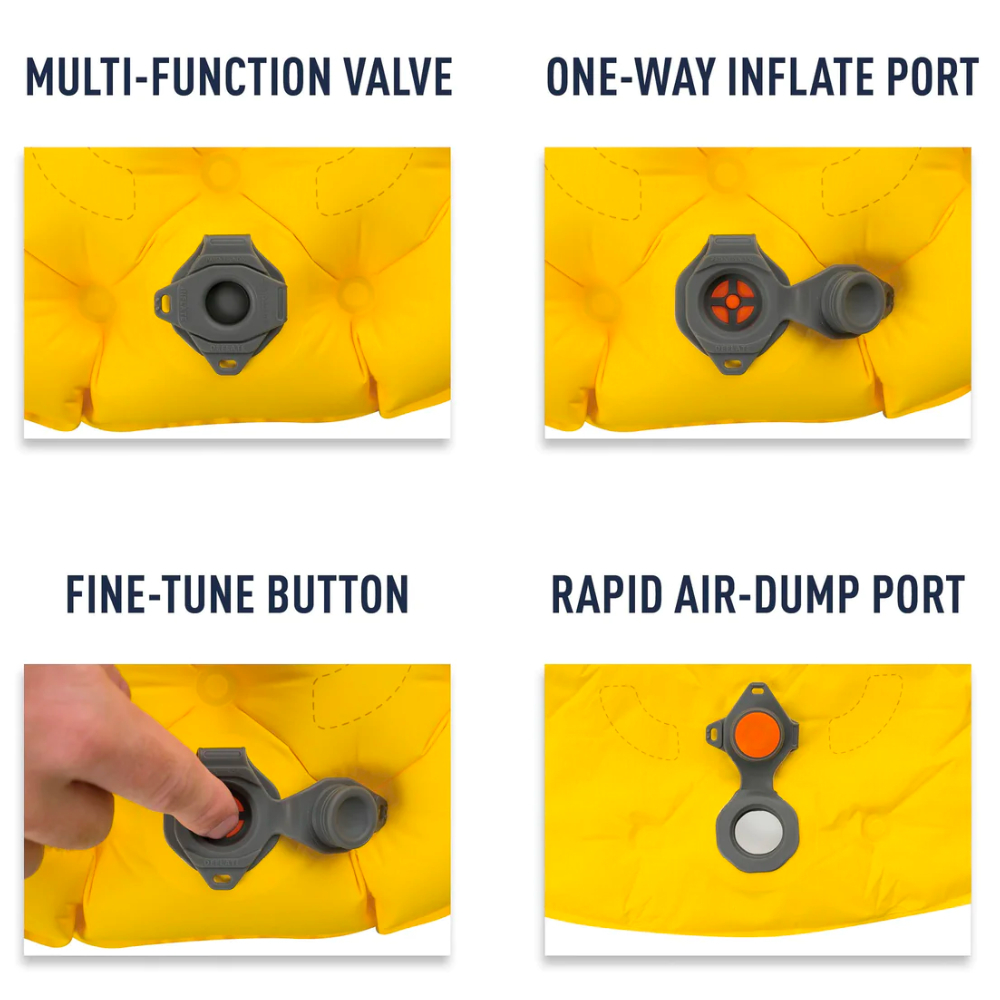 MULTI-FUNCTION VALVE

ONE-WAY INFLATE PORT

FINE-TUNE BUTTON

RAPID AIR-DUMP PORT